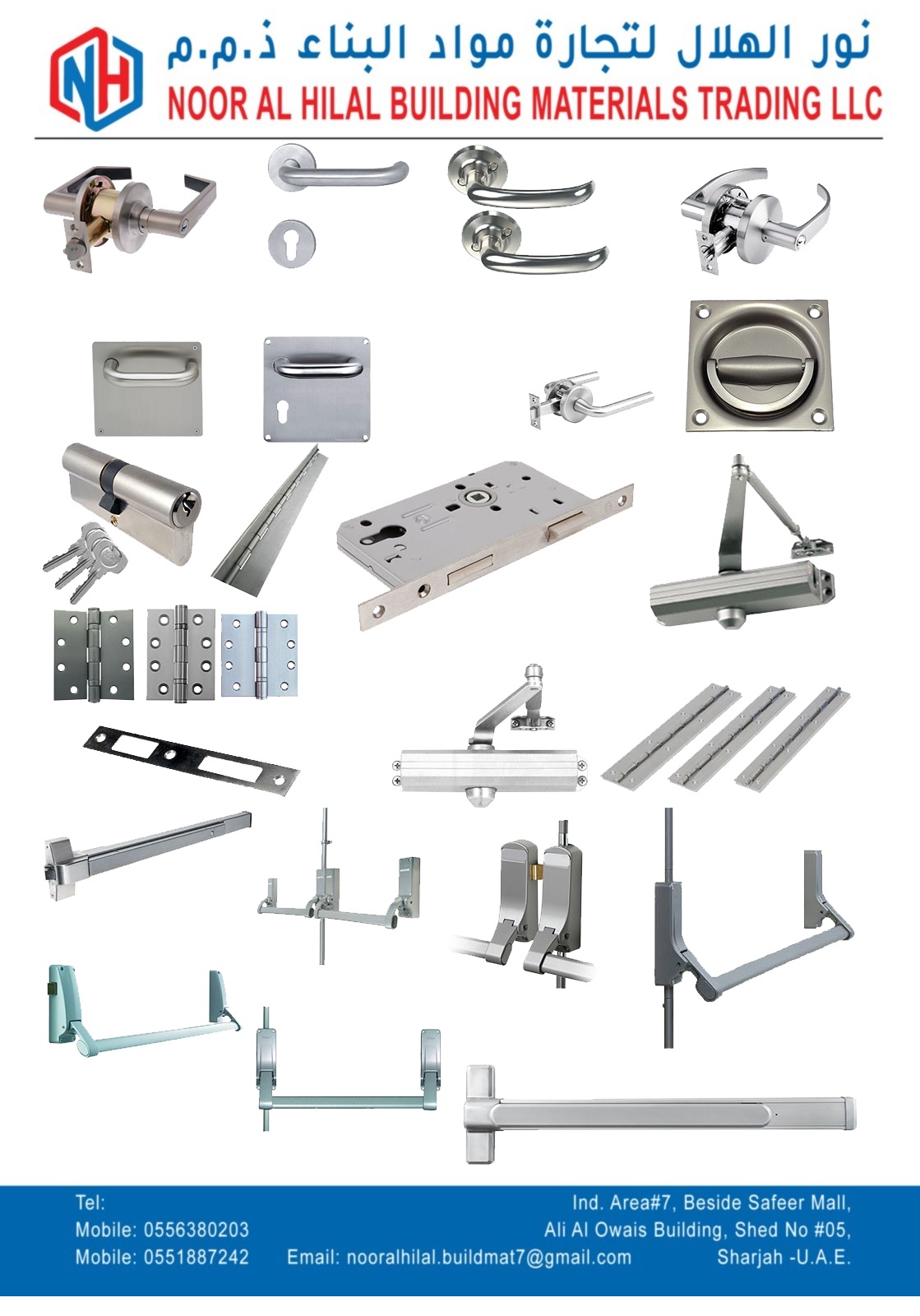 NH

نور الهلال لتجارة مواد البناء ذ.م.م
NOOR AL HILAL BUILDING MATERIALS TRADING LLC

Tel:
Mobile: 0556380203
Mobile: 0551887242

Email: nooralhilal.buildmat7@gmail.com

Ind. Area#7, Beside Safeer Mall,
Ali Al Owais Building, Shed No #05,
Sharjah -U.A.E.